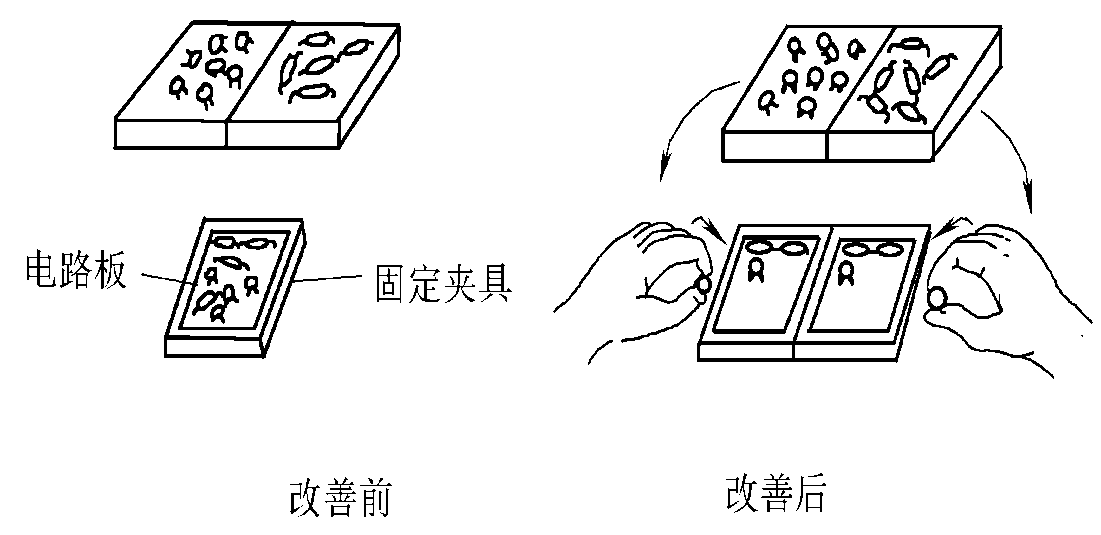 电路板
固定夹具

改善前

改善后